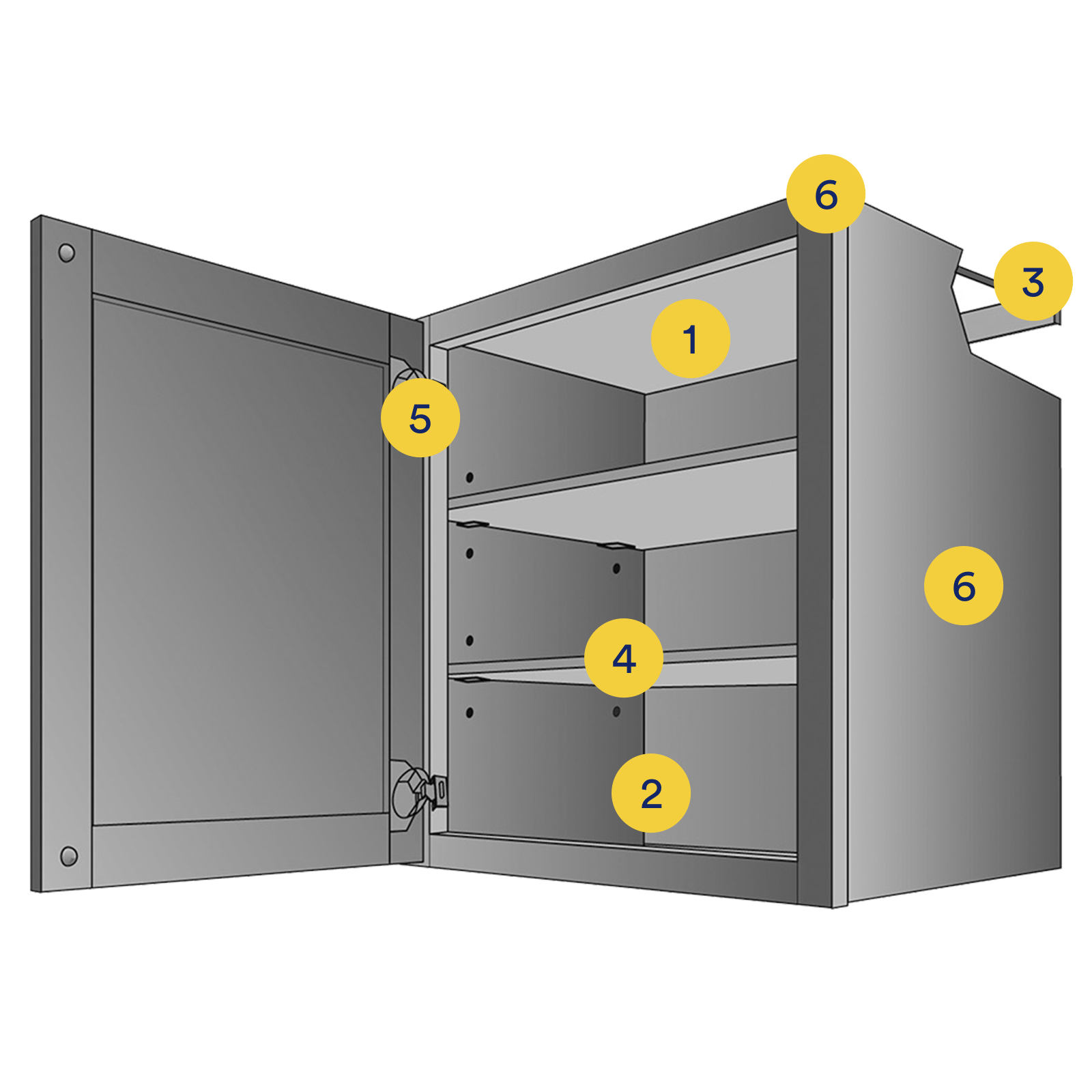 6
3
1
5
6
4
2